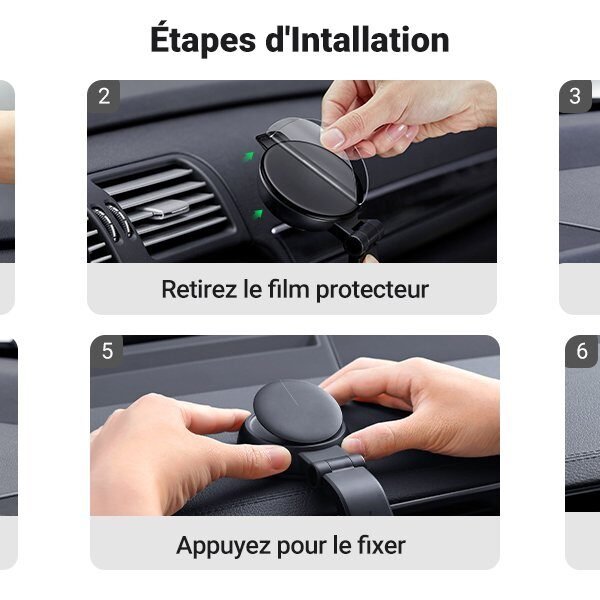 Étapes d'Intallation

2

Retirez le film protecteur

3

5

Appuyez pour le fixer

6