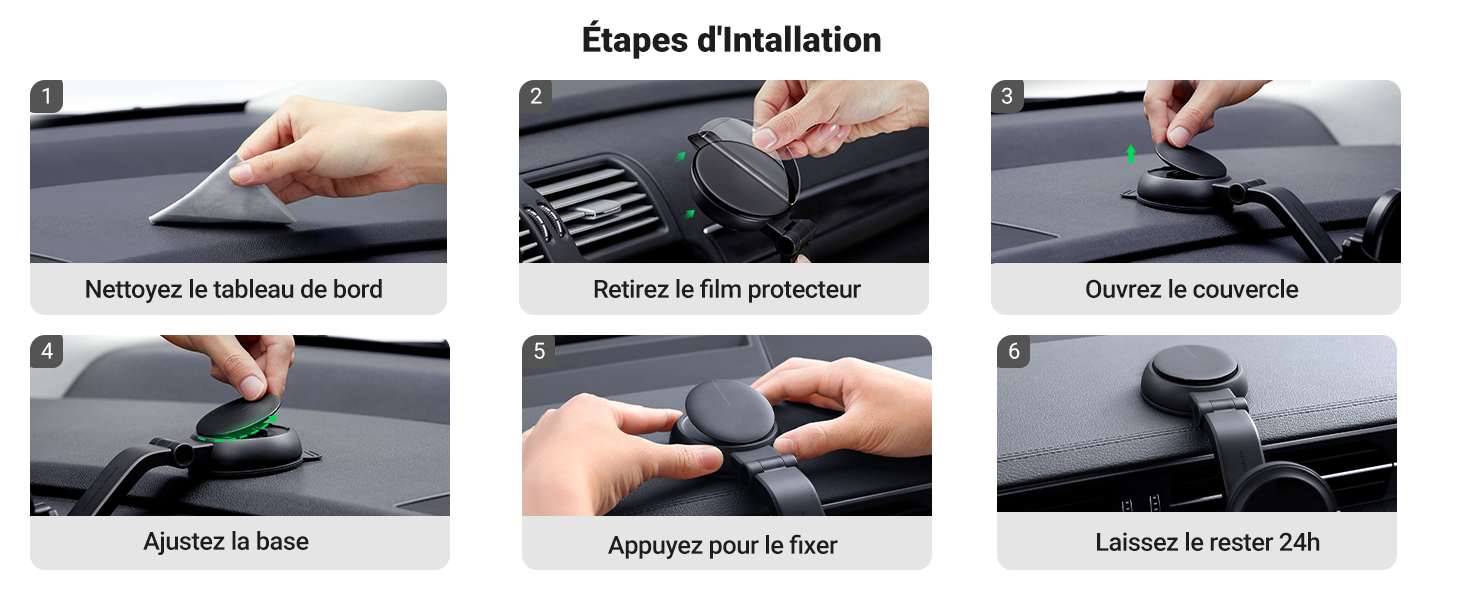 Étapes d'Intallation

1
Nettoyez le tableau de bord

2
Retirez le film protecteur

3
Ouvrez le couvercle

4
Ajustez la base

5
Appuyez pour le fixer

6
Laissez le rester 24h